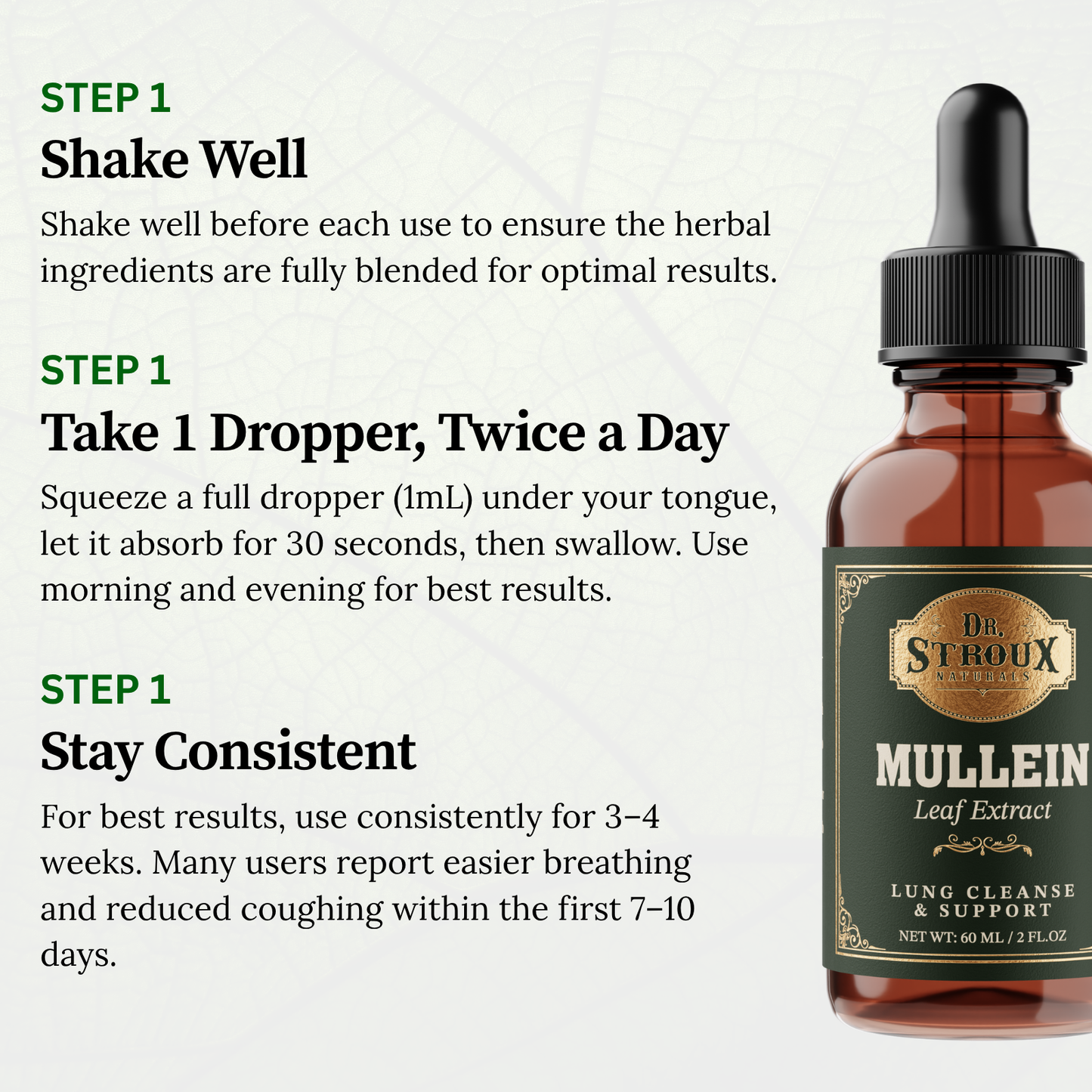 STEP 1
Shake Well
Shake well before each use to ensure the herbal ingredients are fully blended for optimal results.

STEP 1
Take 1 Dropper, Twice a Day
Squeeze a full dropper (1mL) under your tongue, let it absorb for 30 seconds, then swallow. Use morning and evening for best results.

STEP 1
Stay Consistent
For best results, use consistently for 3–4 weeks. Many users report easier breathing and reduced coughing within the first 7–10 days.

DR. STROUX NATURALS
MULLEIN
Leaf Extract
LUNG CLEANSE & SUPPORT
NET WT: 60 ML / 2 FL.OZ