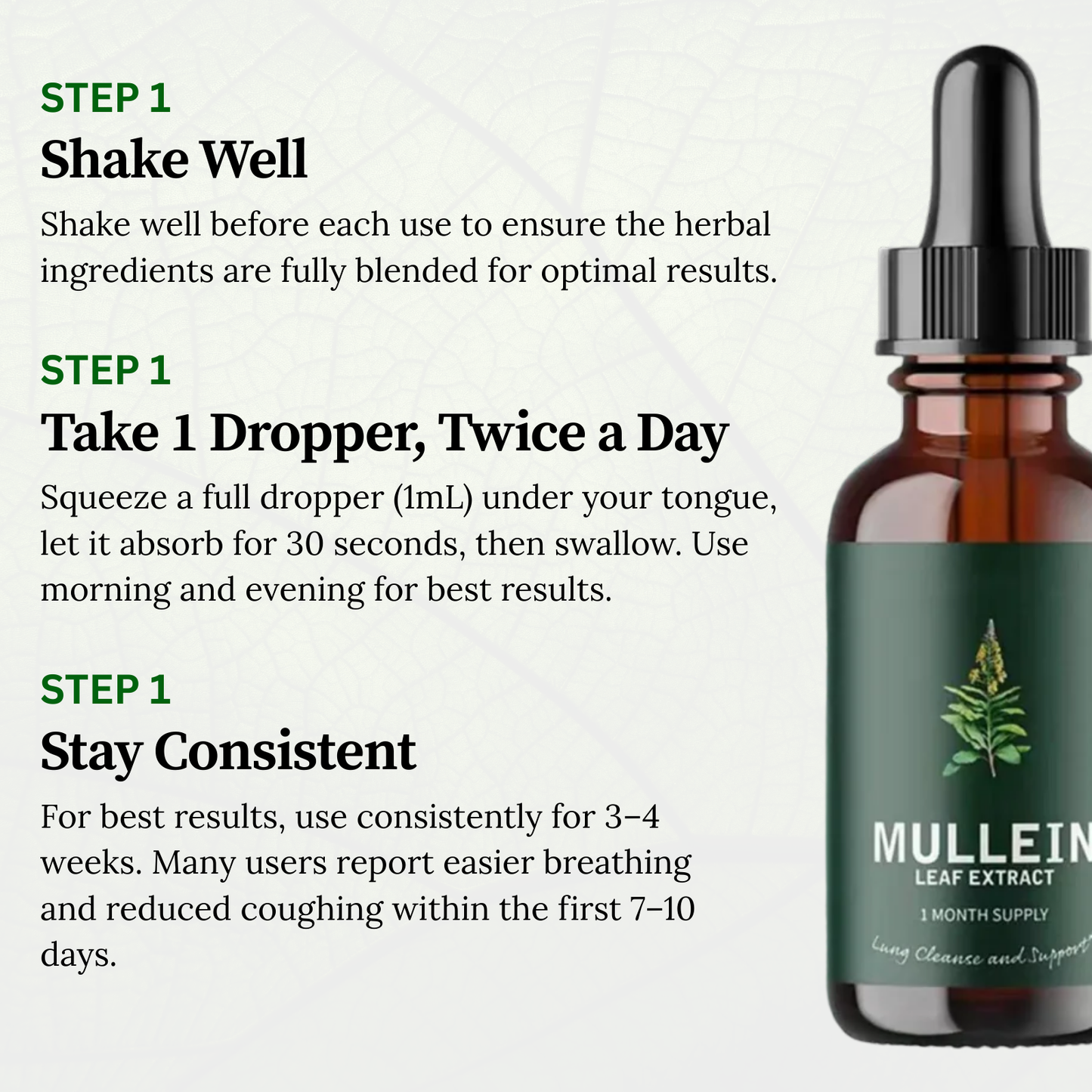 STEP 1
Shake Well
Shake well before each use to ensure the herbal ingredients are fully blended for optimal results.

STEP 1
Take 1 Dropper, Twice a Day
Squeeze a full dropper (1mL) under your tongue, let it absorb for 30 seconds, then swallow. Use morning and evening for best results.

STEP 1
Stay Consistent
For best results, use consistently for 3–4 weeks. Many users report easier breathing and reduced coughing within the first 7–10 days.

MULLEIN
LEAF EXTRACT
1 MONTH SUPPLY
Lung Cleanse and Support