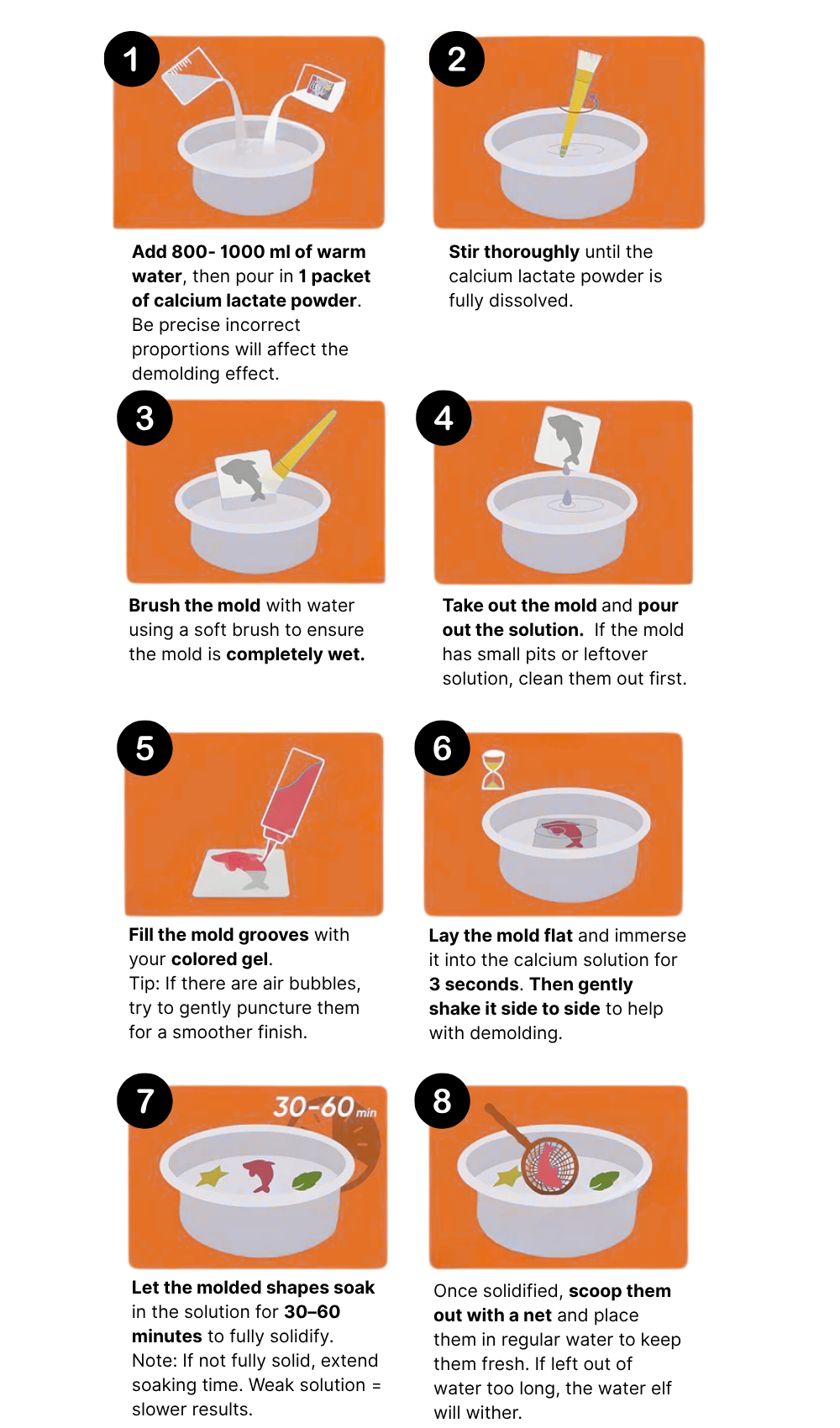 1

Add 800- 1000 ml of warm water, then pour in 1 packet of calcium lactate powder. Be precise incorrect proportions will affect the demolding effect.

2

Stir thoroughly until the calcium lactate powder is fully dissolved.

3

Brush the mold with water using a soft brush to ensure the mold is completely wet.

4

Take out the mold and pour out the solution. If the mold has small pits or leftover solution, clean them out first.

5

Fill the mold grooves with your colored gel. Tip: If there are air bubbles, try to gently puncture them for a smoother finish.

6

Lay the mold flat and immerse it into the calcium solution for 3 seconds. Then gently shake it side to side to help with demolding.

7

30-60 min

Let the molded shapes soak in the solution for 30–60 minutes to fully solidify. Note: If not fully solid, extend soaking time. Weak solution = slower results.

8

Once solidified, scoop them out with a net and place them in regular water to keep them fresh. If left out of water too long, the water elf will wither.